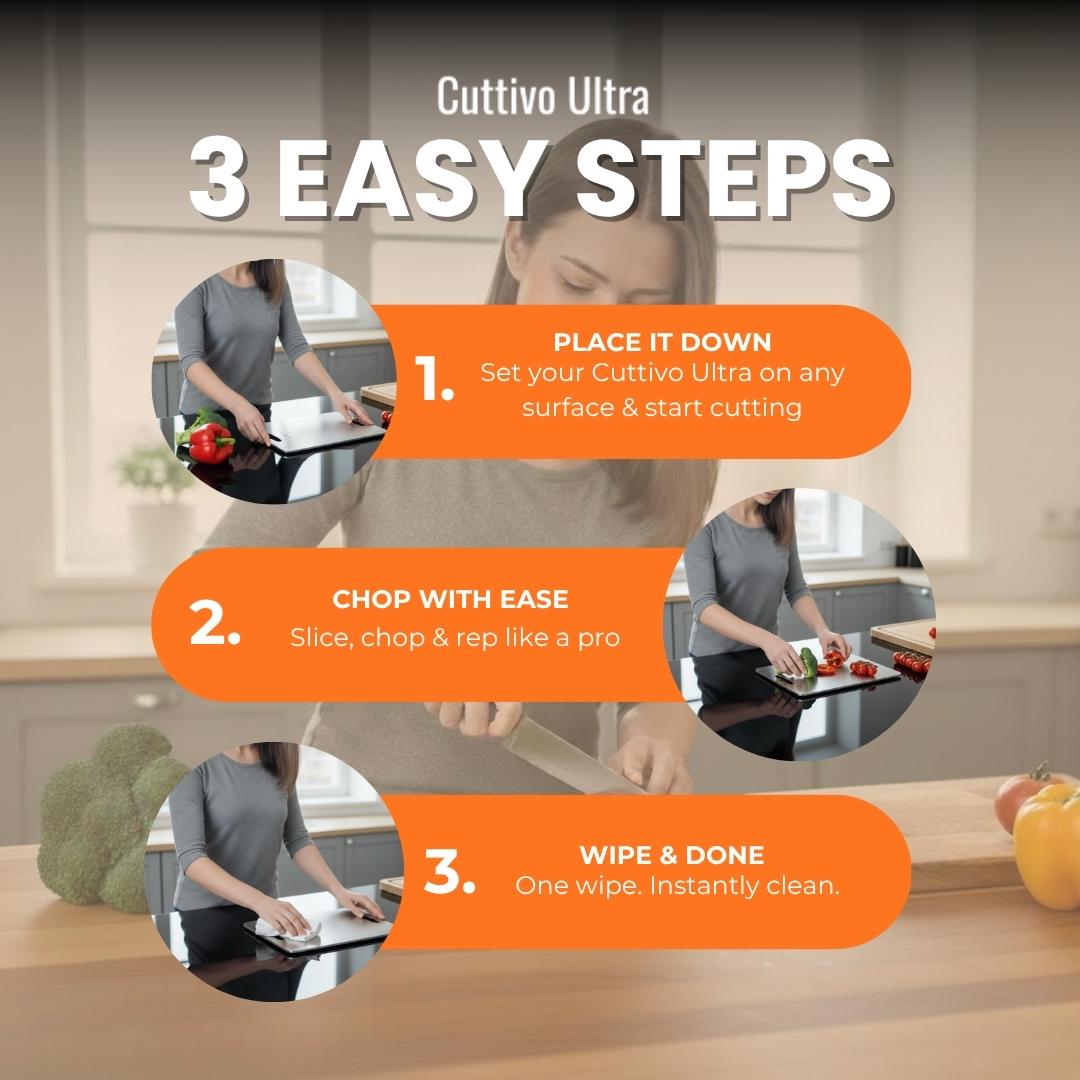 Cuttivo Ultra
3 EASY STEPS

1.
PLACE IT DOWN
Set your Cuttivo Ultra on any surface & start cutting

2.
CHOP WITH EASE
Slice, chop & rep like a pro

3.
WIPE & DONE
One wipe. Instantly clean.